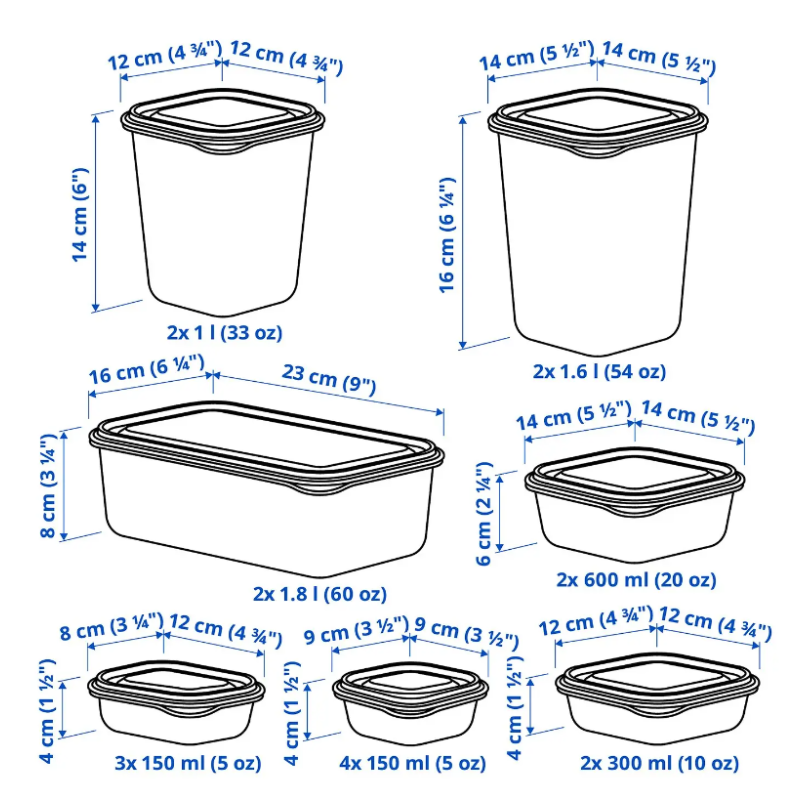 12 cm (4 ¾") 12 cm (4 ¾")
14 cm (6")
2x 1 l (33 oz)

14 cm (5 ½") 14 cm (5 ½")
16 cm (6 ¼")
2x 1.6 l (54 oz)

16 cm (6 ¼") 23 cm (9")
8 cm (3 ¼")
2x 1.8 l (60 oz)

14 cm (5 ½") 14 cm (5 ½")
6 cm (2 ¼")
2x 600 ml (20 oz)

8 cm (3 ¼") 12 cm (4 ¾")
4 cm (1 ½")
3x 150 ml (5 oz)

9 cm (3 ½") 9 cm (3 ½")
4 cm (1 ½")
4x 150 ml (5 oz)

12 cm (4 ¾") 12 cm (4 ¾")
4 cm (1 ½")
2x 300 ml (10 oz)