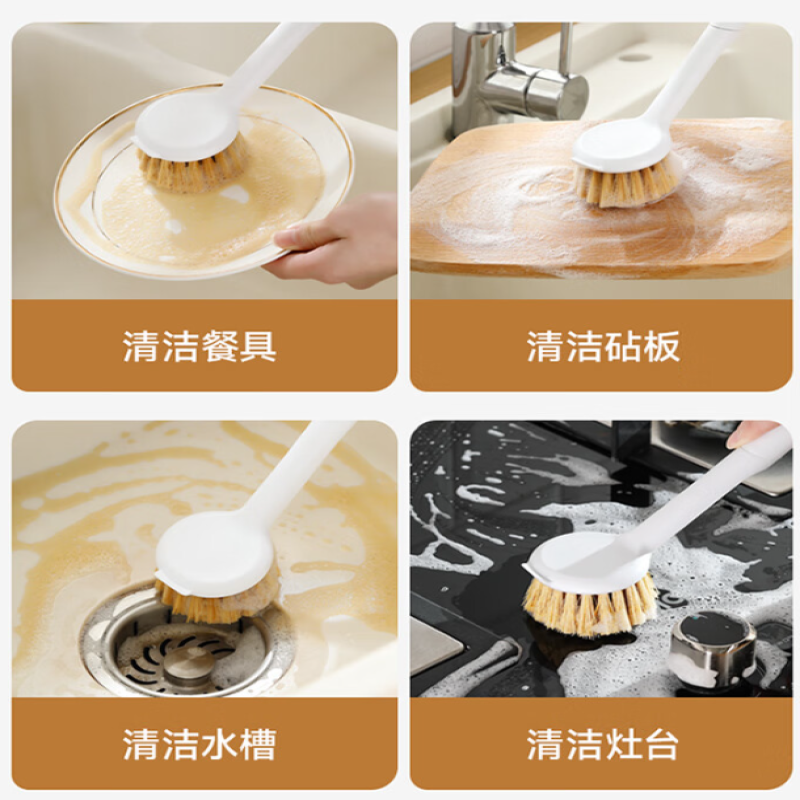 清洁餐具

清洁砧板

清洁水槽

清洁灶台